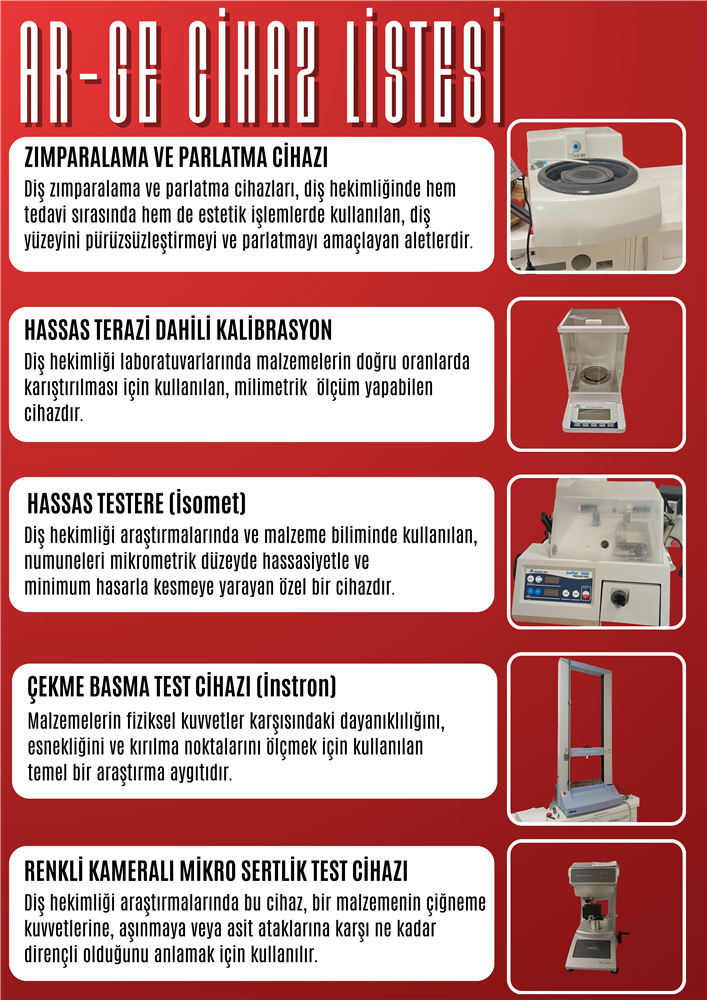 AR-GE CİHAZ LİSTESİ

ZIMPARALAMA VE PARLATMA CİHAZI
Diş zımparalama ve parlatma cihazları, diş hekimliğinde hem tedavi sırasında hem de estetik işlemlerde kullanılan, diş yüzeyini pürüzsüzleştirmeyi ve parlatmayı amaçlayan aletlerdir.

HASSAS TERAZİ DAHİLİ KALİBRASYON
Diş hekimliği laboratuvarlarında malzemelerin doğru oranlarda karıştırılması için kullanılan, milimetrik ölçüm yapabilen cihazdır.

HASSAS TESTERE (İsomet)
Diş hekimliği araştırmalarında ve malzeme biliminde kullanılan, numuneleri mikrometrik düzeyde hassasiyetle ve minimum hasarla kesmeye yarayan özel bir cihazdır.

ÇEKME BASMA TEST CİHAZI (İnstron)
Malzemelerin fiziksel kuvvetler karşısındaki dayanıklılığını, esnekliğini ve kırılma noktalarını ölçmek için kullanılan temel bir araştırma aygıtıdır.

RENKLİ KAMERALI MİKRO SERTLİK TEST CİHAZI
Diş hekimliği araştırmalarında bu cihaz, bir malzemenin çiğneme kuvvetlerine, aşınmaya veya asit ataklarına karşı ne kadar dirençli olduğunu anlamak için kullanılır.